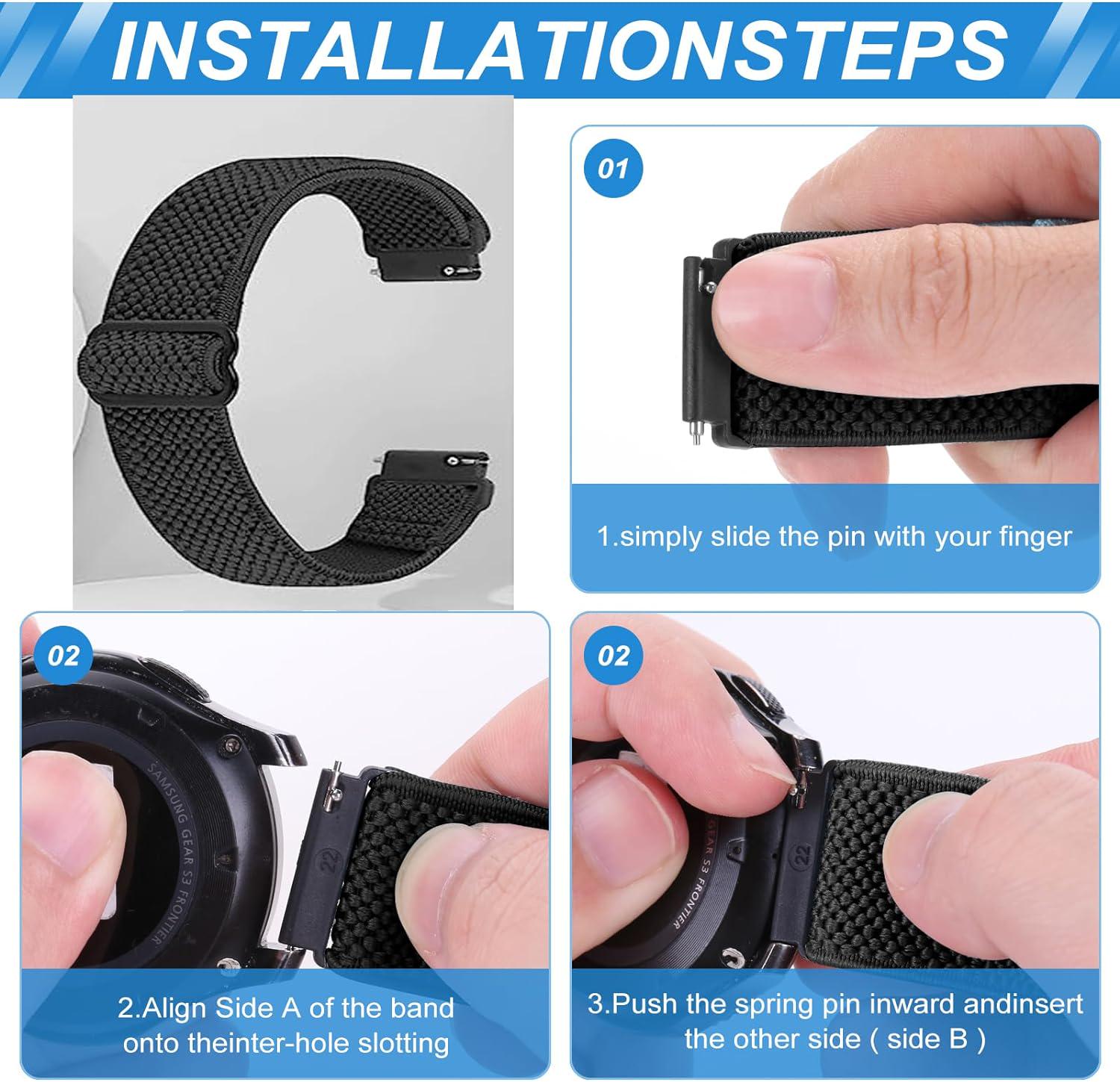 INSTALLATIONSTEPS

01

1.simply slide the pin with your finger

02

SAMSUNG GEAR S3 FRONTIER

22

2.Align Side A of the band onto theinter-hole slotting

02

GEAR S3 FRONTIER

22

3.Push the spring pin inward andinsert the other side ( side B )